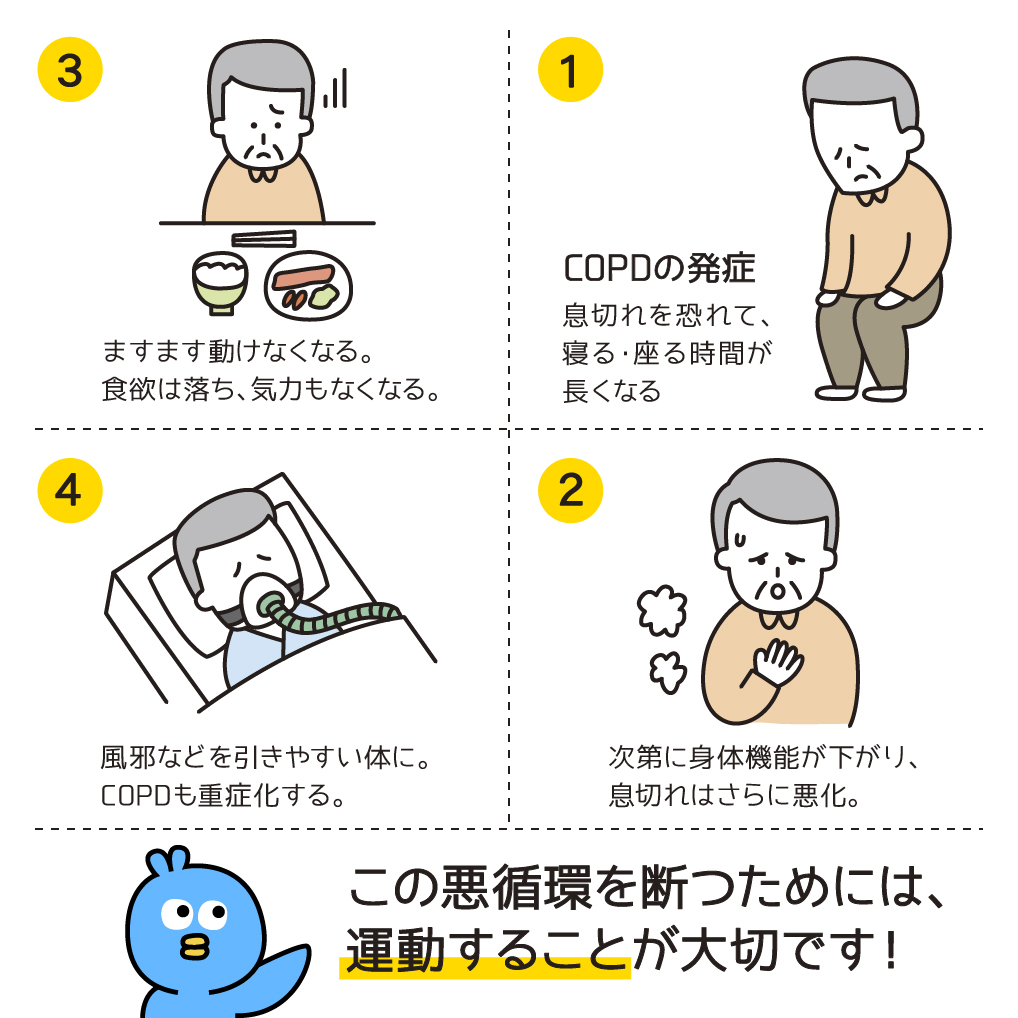 1

COPDの発症
息切れを恐れて、寝る･座る時間が長くなる

2

次第に身体機能が下がり、息切れはさらに悪化。

3

ますます動けなくなる。食欲は落ち、気力もなくなる。

4

風邪などを引きやすい体に。COPDも重症化する。

この悪循環を断つためには、運動することが大切です！